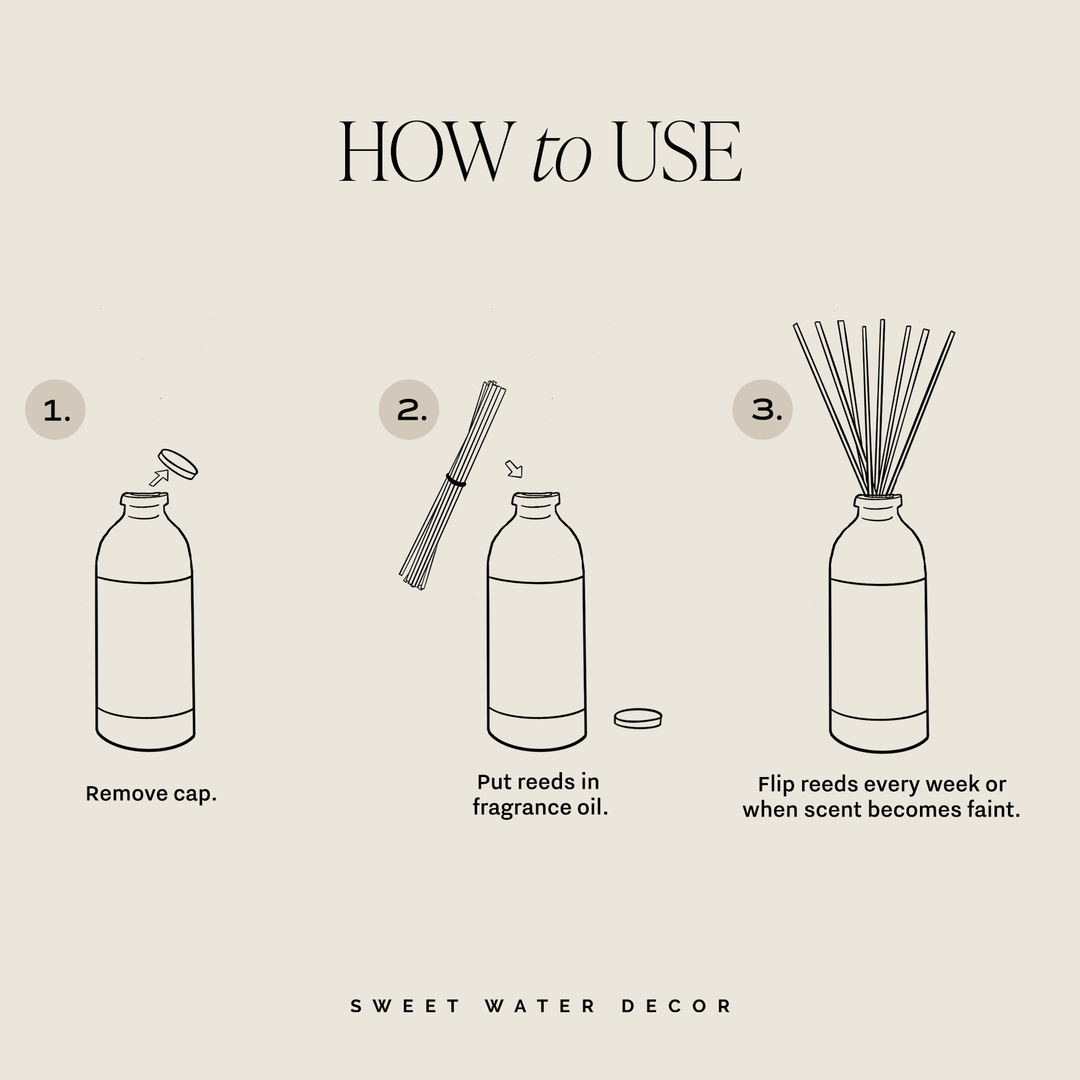 HOW to USE

1.

Remove cap.

2.

Put reeds in fragrance oil.

3.

Flip reeds every week or when scent becomes faint.

SWEET WATER DECOR